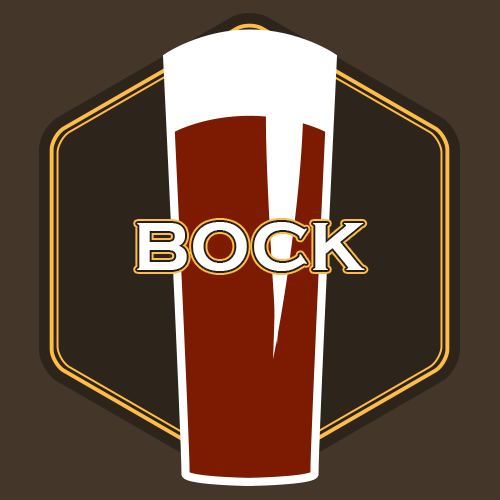 BOCK